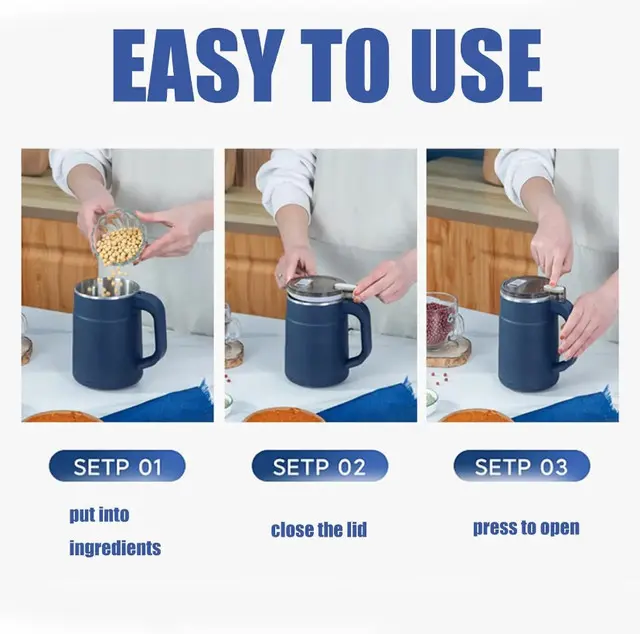 EASY TO USE

SETP 01

put into ingredients

SETP 02

close the lid

SETP 03

press to open